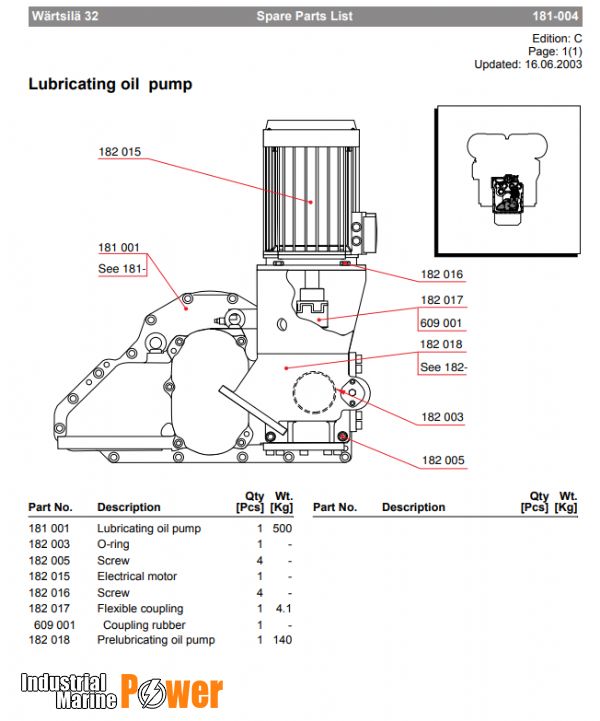 Wärtsilä 32 Spare Parts List 181-004

Edition: C
Page: 1(1)
Updated: 16.06.2003

Lubricating oil pump

182 015
181 001
See 181-
182 016
182 017
609 001
182 018
See 182-
182 003
182 005

| Part No. | Description | Qty [Pcs] | Wt. [Kg] |
|---|---|---|---|
| 181 001 | Lubricating oil pump | 1 | 500 |
| 182 003 | O-ring | 1 | - |
| 182 005 | Screw | 4 | - |
| 182 015 | Electrical motor | 1 | - |
| 182 016 | Screw | 4 | - |
| 182 017 | Flexible coupling | 1 | 4.1 |
| 609 001 | Coupling rubber | 1 | - |
| 182 018 | Prelubricating oil pump | 1 | 140 |

| Part No. | Description | Qty [Pcs] | Wt. [Kg] |
|---|---|---|---|

Industrial Marine Power